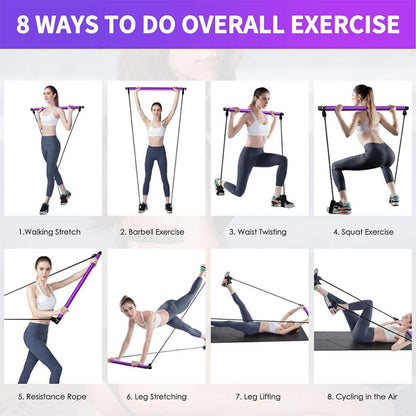 8 WAYS TO DO OVERALL EXERCISE

1.Walking Stretch

2. Barbell Exercise

3. Waist Twisting

4. Squat Exercise

5. Resistance Rope

6. Leg Stretching

7. Leg Lifting

8. Cycling in the Air