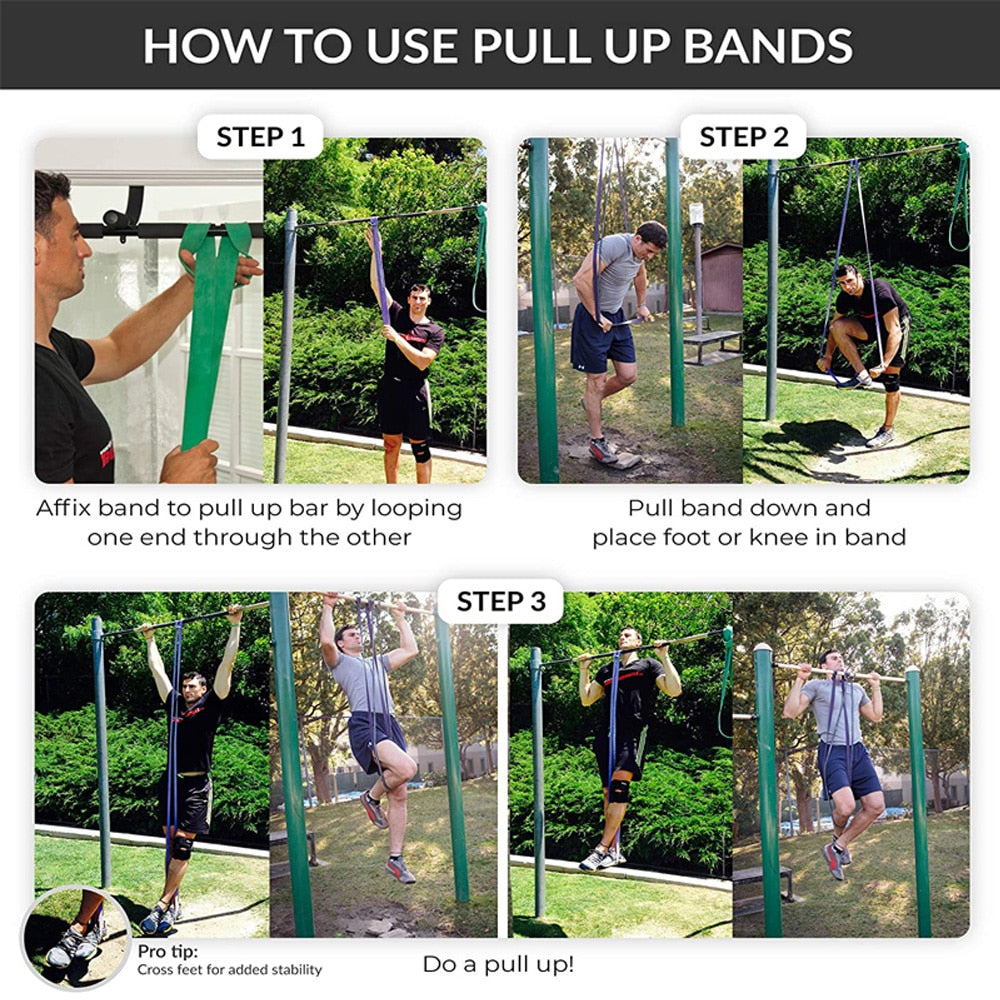 HOW TO USE PULL UP BANDS

STEP 1

Affix band to pull up bar by looping one end through the other

STEP 2

Pull band down and place foot or knee in band

STEP 3

Pro tip:
Cross feet for added stability

Do a pull up!